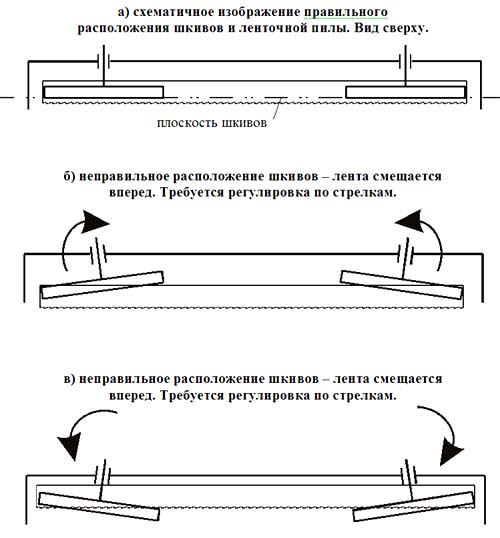 а) схематичное изображение правильного расположения шкивов и ленточной пилы. Вид сверху.

плоскость шкивов

б) неправильное расположение шкивов – лента смещается вперед. Требуется регулировка по стрелкам.

в) неправильное расположение шкивов – лента смещается вперед. Требуется регулировка по стрелкам.